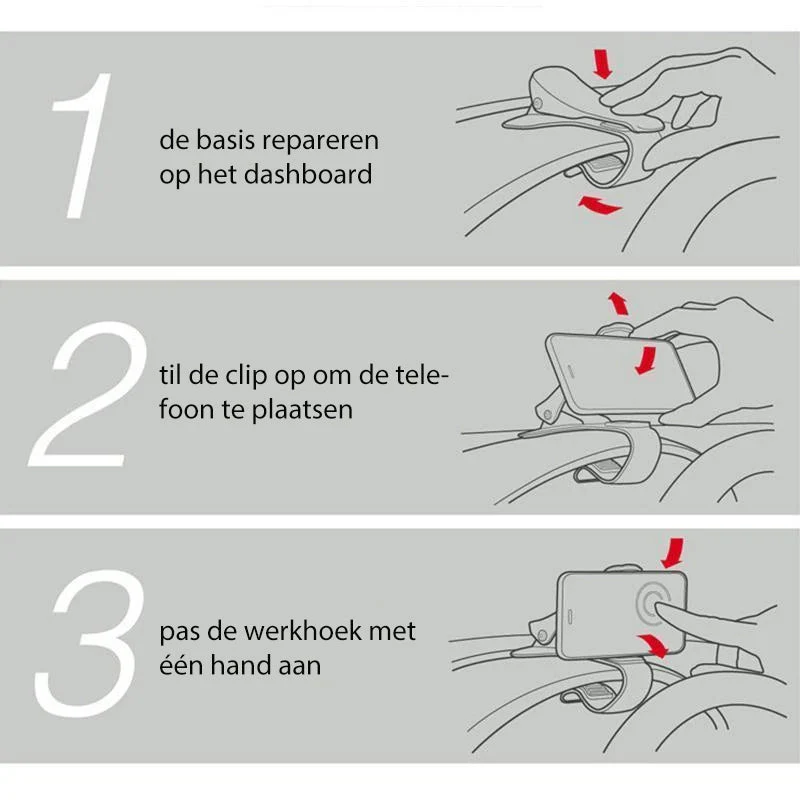 1

de basis repareren op het dashboard

2

til de clip op om de telefoon te plaatsen

3

pas de werkhoek met één hand aan