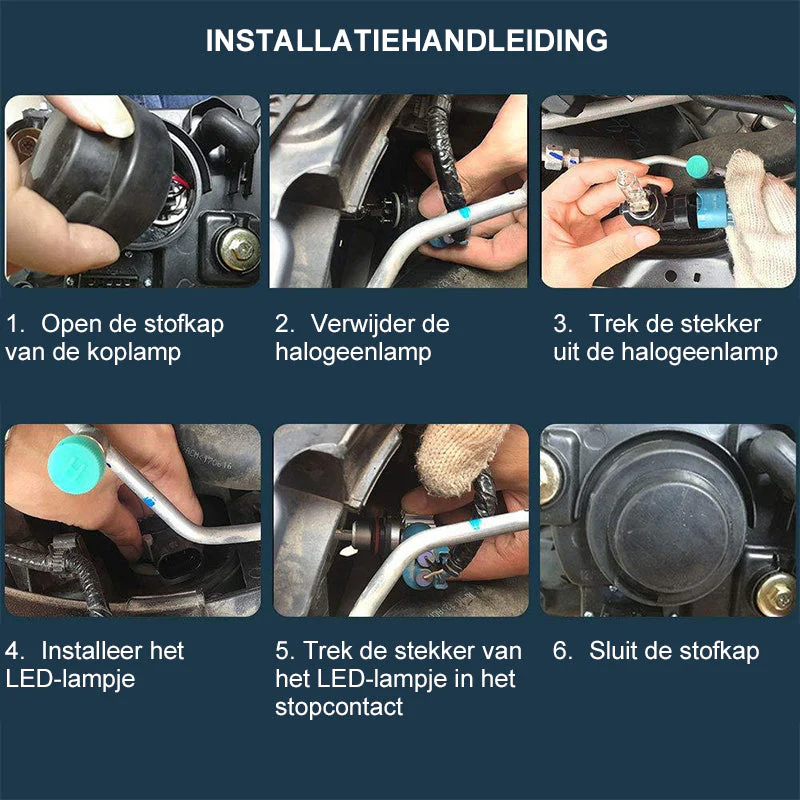 INSTALLATIEHANDLEIDING

1. Open de stofkap van de koplamp

2. Verwijder de halogeenlamp

3. Trek de stekker uit de halogeenlamp

4. Installeer het LED-lampje

5. Trek de stekker van het LED-lampje in het stopcontact

6. Sluit de stofkap