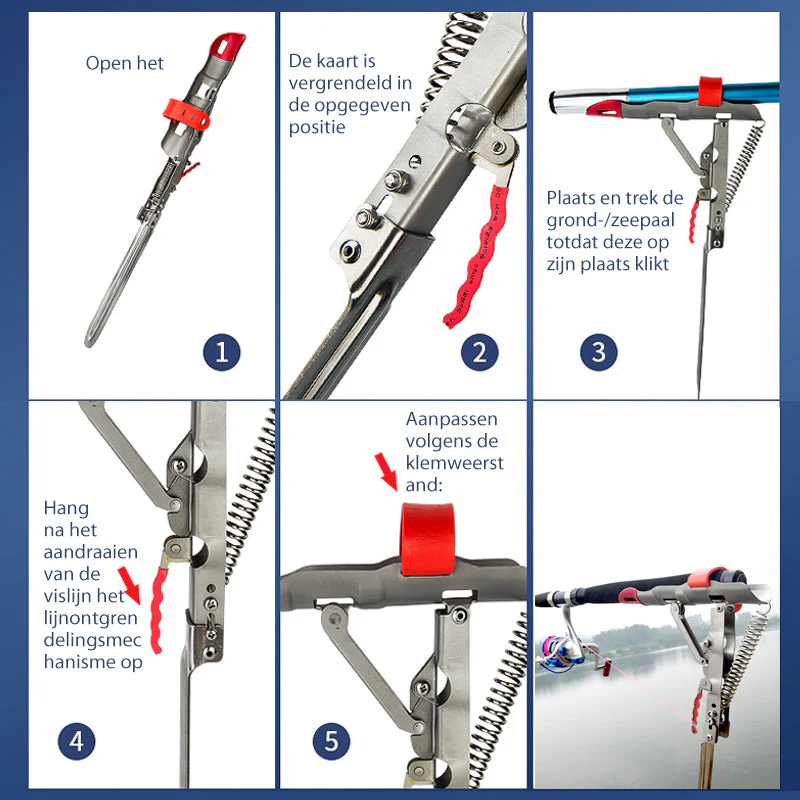 Open het

1

De kaart is vergrendeld in de opgegeven positie

2

Plaats en trek de grond-/zeepaal totdat deze op zijn plaats klikt

3

Hang na het aandraaien van de vislijn het lijnontgren delingsmec hanisme op

4

Aanpassen volgens de klemweerst and:

5