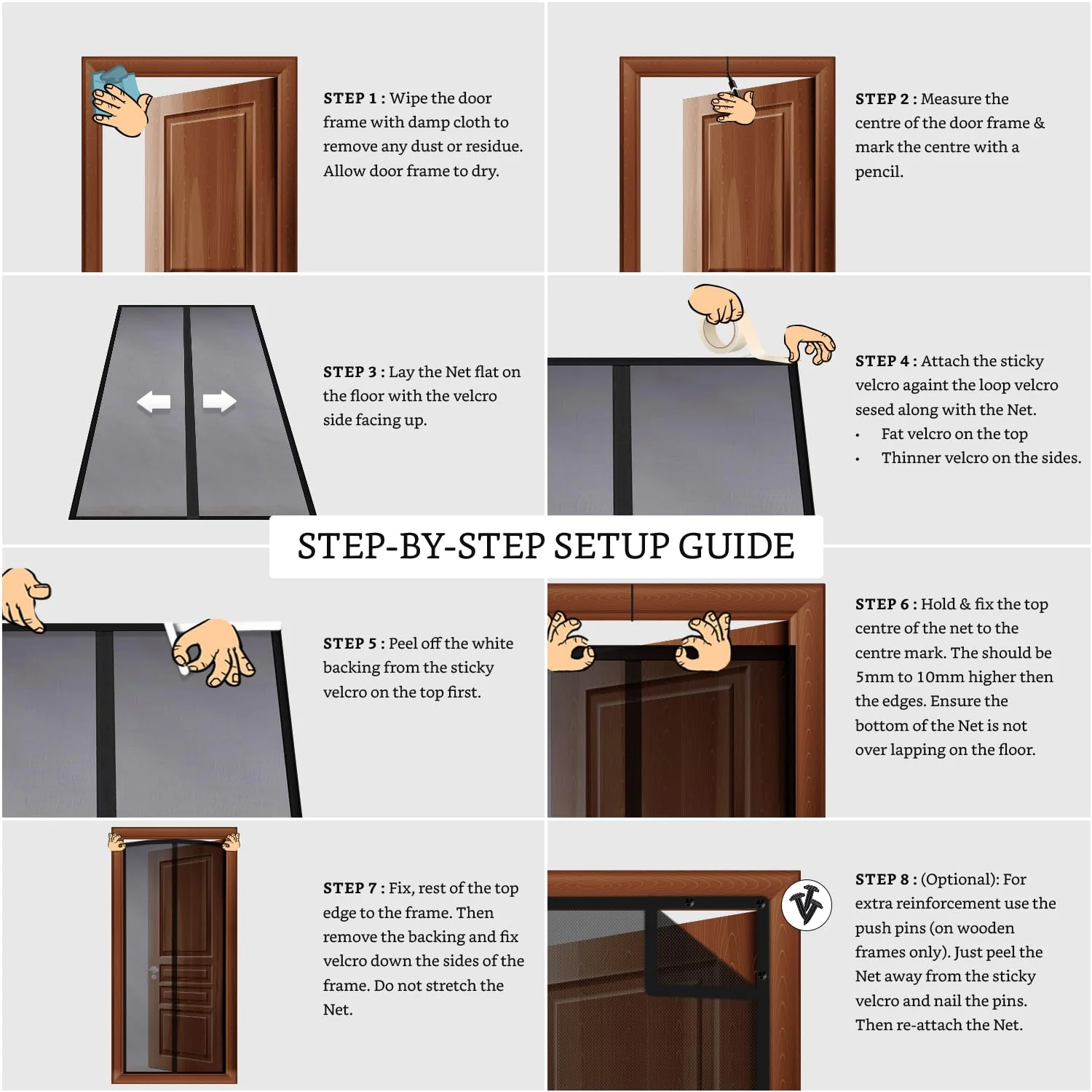 STEP 1 : Wipe the door frame with damp cloth to remove any dust or residue. Allow door frame to dry.

STEP 2 : Measure the centre of the door frame & mark the centre with a pencil.

STEP 3 : Lay the Net flat on the floor with the velcro side facing up.

STEP 4 : Attach the sticky velcro againt the loop velcro sesed along with the Net.
• Fat velcro on the top
• Thinner velcro on the sides.

STEP-BY-STEP SETUP GUIDE

STEP 5 : Peel off the white backing from the sticky velcro on the top first.

STEP 6 : Hold & fix the top centre of the net to the centre mark. The should be 5mm to 10mm higher then the edges. Ensure the bottom of the Net is not over lapping on the floor.

STEP 7 : Fix, rest of the top edge to the frame. Then remove the backing and fix velcro down the sides of the frame. Do not stretch the Net.

STEP 8 : (Optional): For extra reinforcement use the push pins (on wooden frames only). Just peel the Net away from the sticky velcro and nail the pins. Then re-attach the Net.