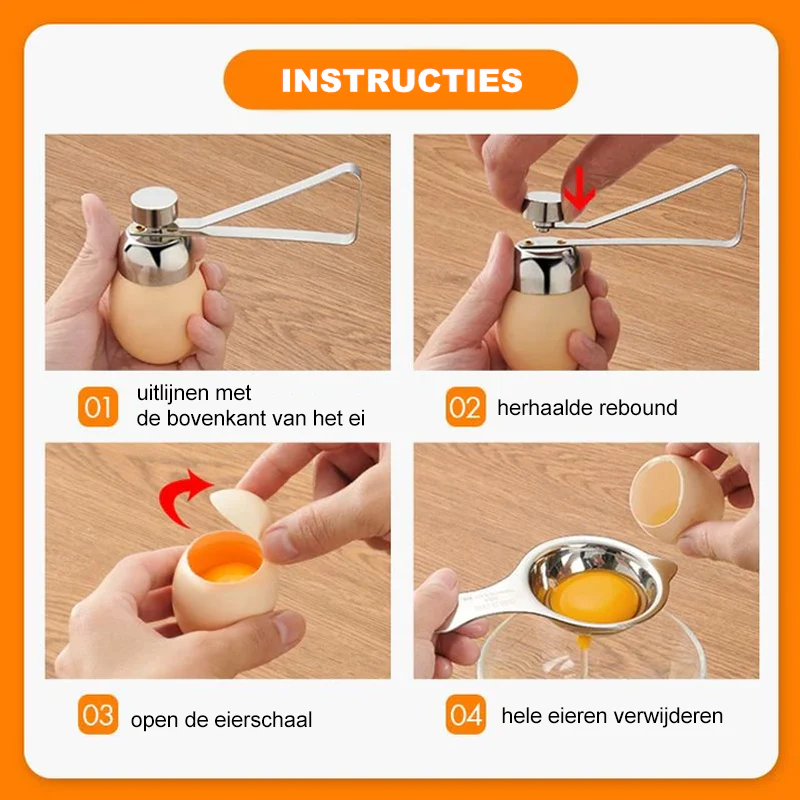 INSTRUCTIES

01 uitlijnen met de bovenkant van het ei

02 herhaalde rebound

03 open de eierschaal

04 hele eieren verwijderen