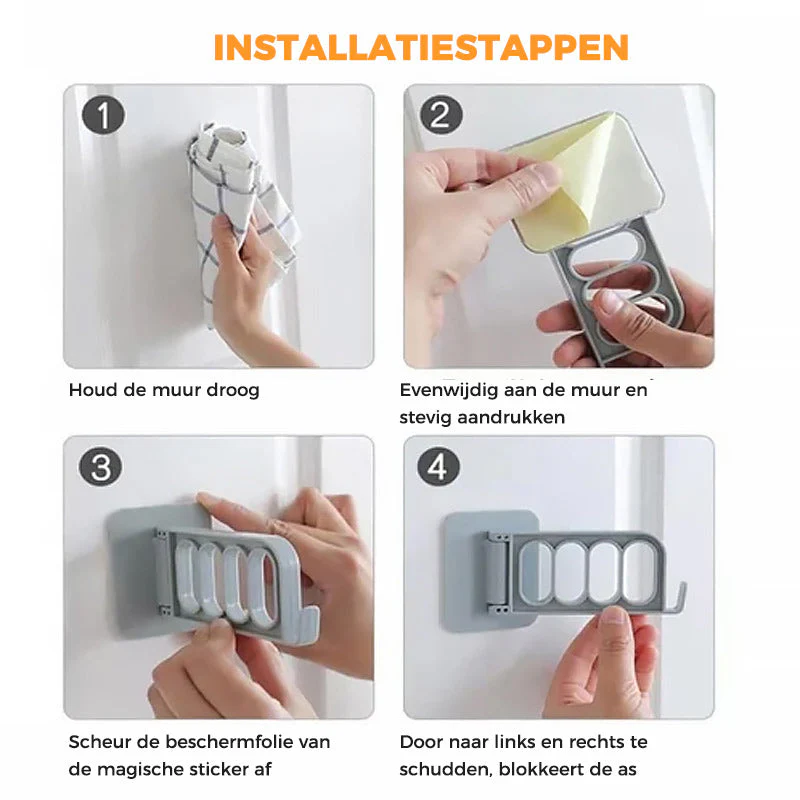 INSTALLATIESTAPPEN

1

Houd de muur droog

2

Evenwijdig aan de muur en stevig aandrukken

3

Scheur de beschermfolie van de magische sticker af

4

Door naar links en rechts te schudden, blokkeert de as