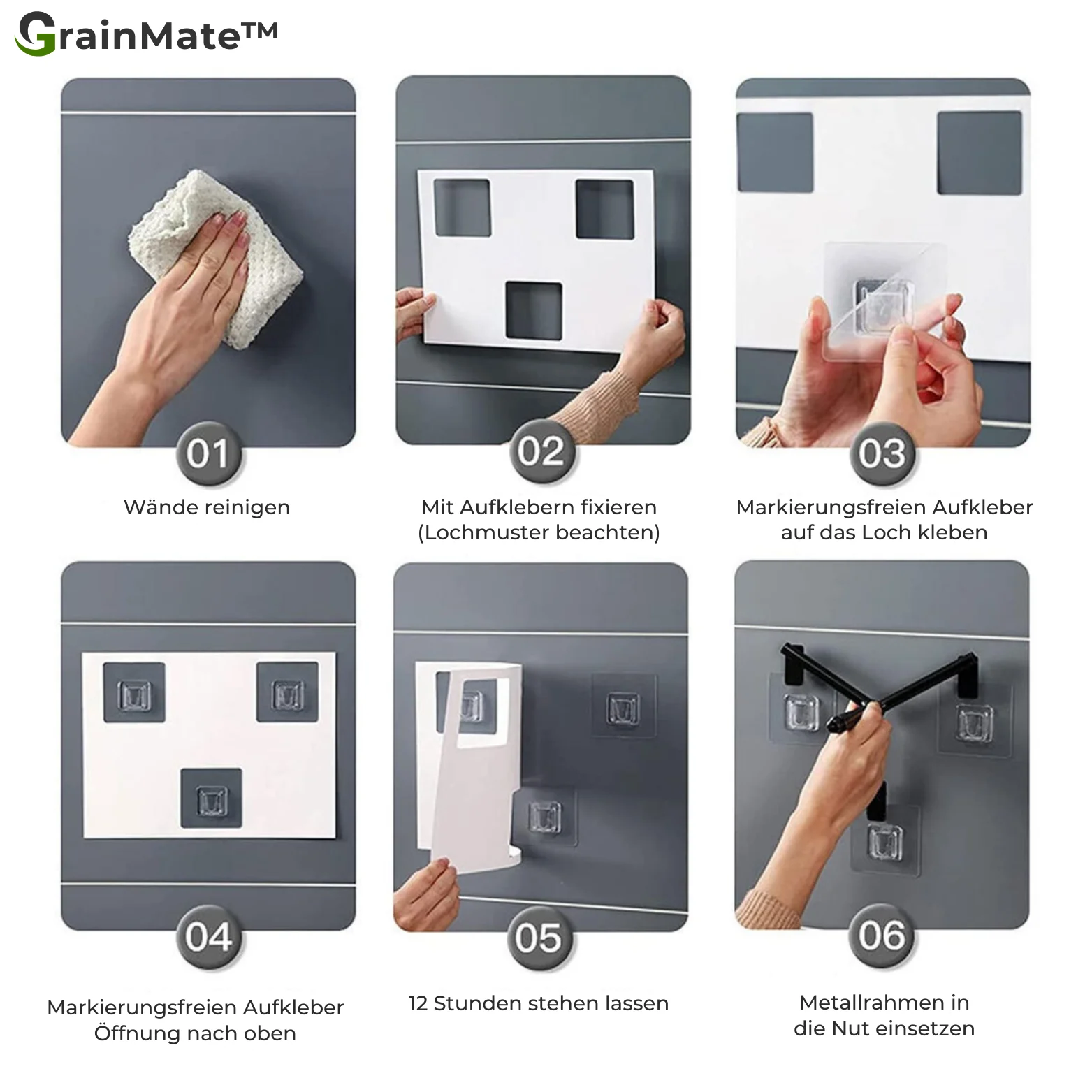 GrainMate™

01
Wände reinigen

02
Mit Aufklebern fixieren (Lochmuster beachten)

03
Markierungsfreien Aufkleber auf das Loch kleben

04
Markierungsfreien Aufkleber Öffnung nach oben

05
12 Stunden stehen lassen

06
Metallrahmen in die Nut einsetzen