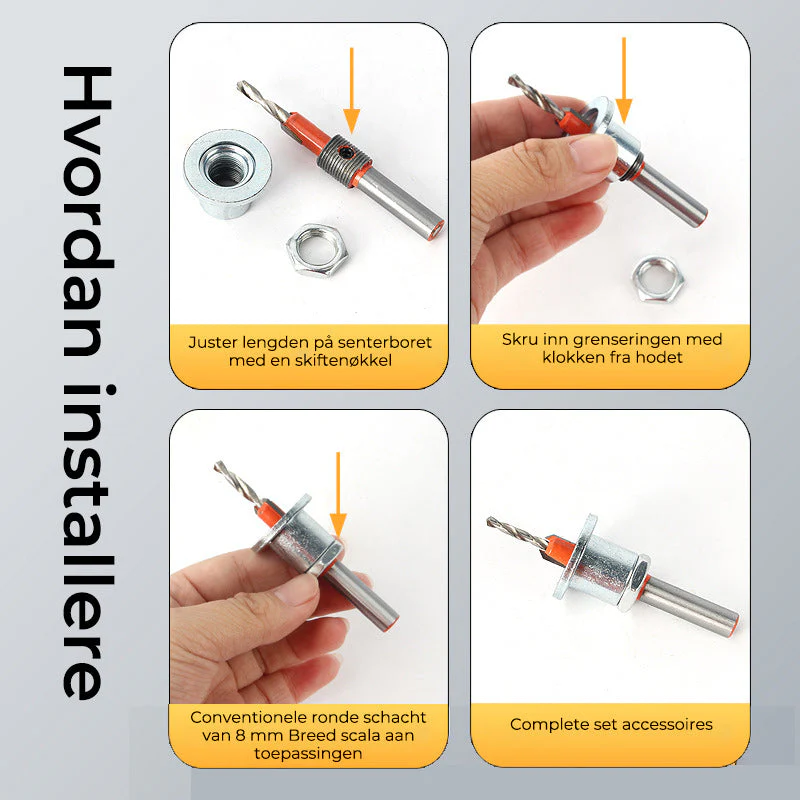 Hvordan installere

Juster lengden på senterboret med en skiftenøkkel

Skru inn grenseringen med klokken fra hodet

Conventionele ronde schacht van 8 mm Breed scala aan toepassingen

Complete set accessoires