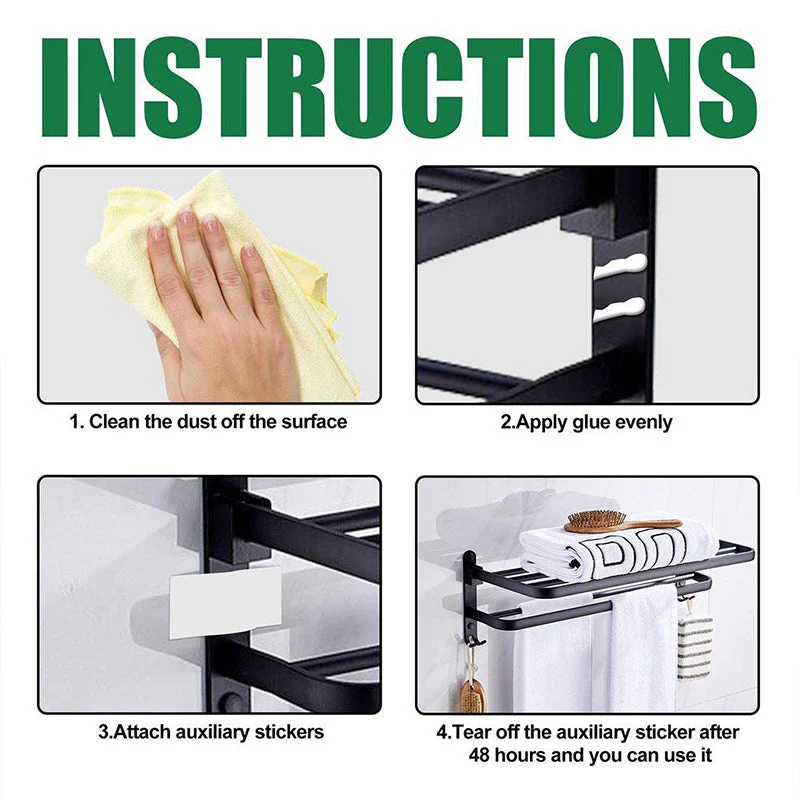 INSTRUCTIONS

1. Clean the dust off the surface

2.Apply glue evenly

3.Attach auxiliary stickers

4.Tear off the auxiliary sticker after 48 hours and you can use it