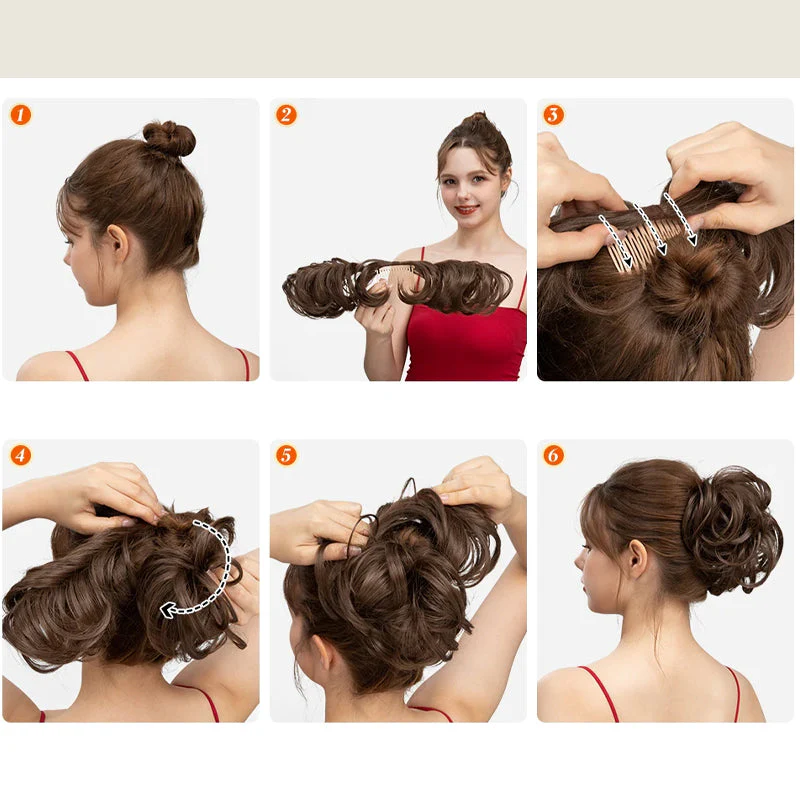 1

2

3

4

5

6