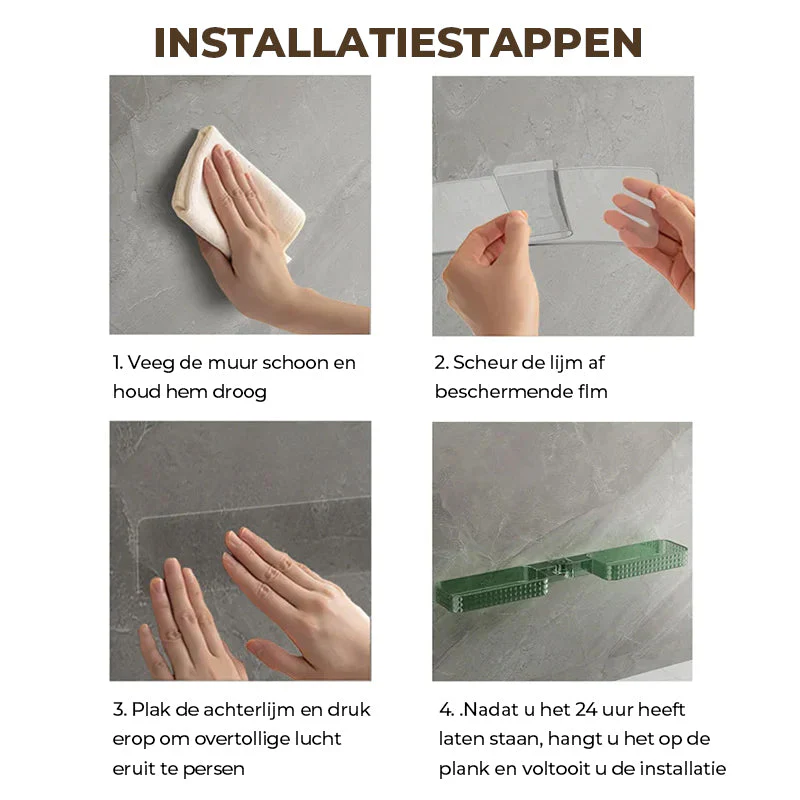 INSTALLATIESTAPPEN

1. Veeg de muur schoon en houd hem droog

2. Scheur de lijm af beschermende flm

3. Plak de achterlijm en druk erop om overtollige lucht eruit te persen

4. .Nadat u het 24 uur heeft laten staan, hangt u het op de plank en voltooit u de installatie