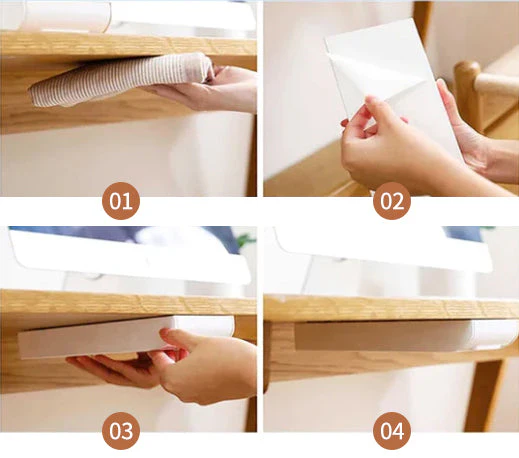 01

02

03

04