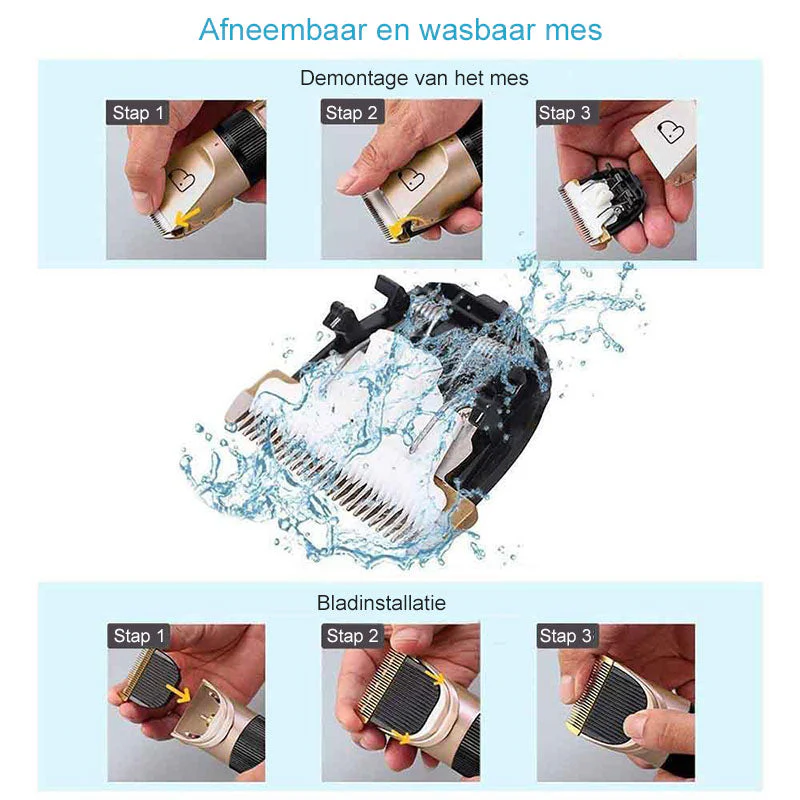 Afneembaar en wasbaar mes

Demontage van het mes

Stap 1

Stap 2

Stap 3

Bladinstallatie

Stap 1

Stap 2

Stap 3