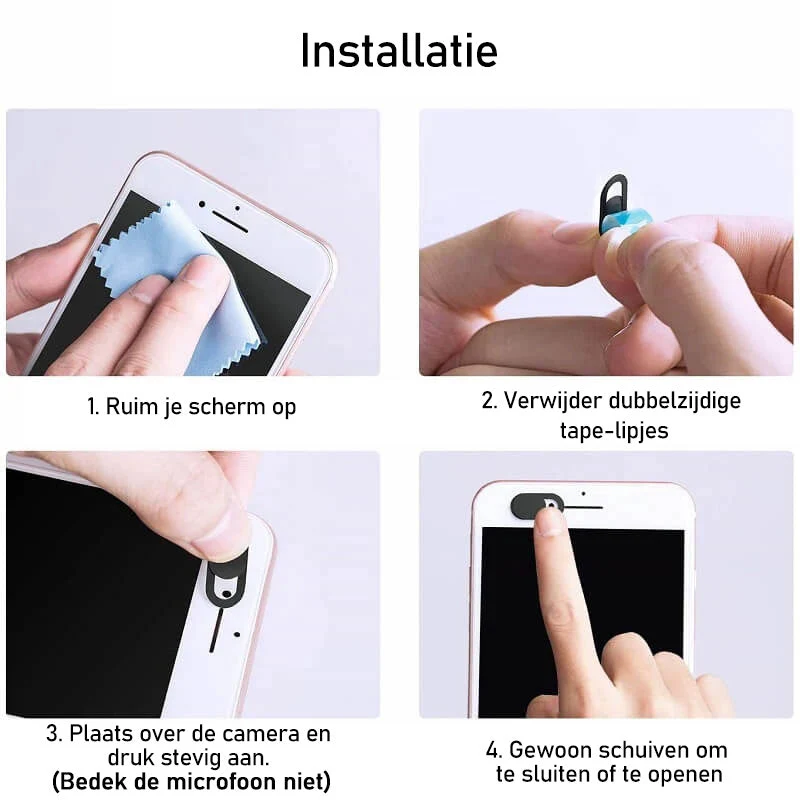 Installatie

1. Ruim je scherm op

2. Verwijder dubbelzijdige tape-lipjes

3. Plaats over de camera en druk stevig aan.
(Bedek de microfoon niet)

4. Gewoon schuiven om te sluiten of te openen