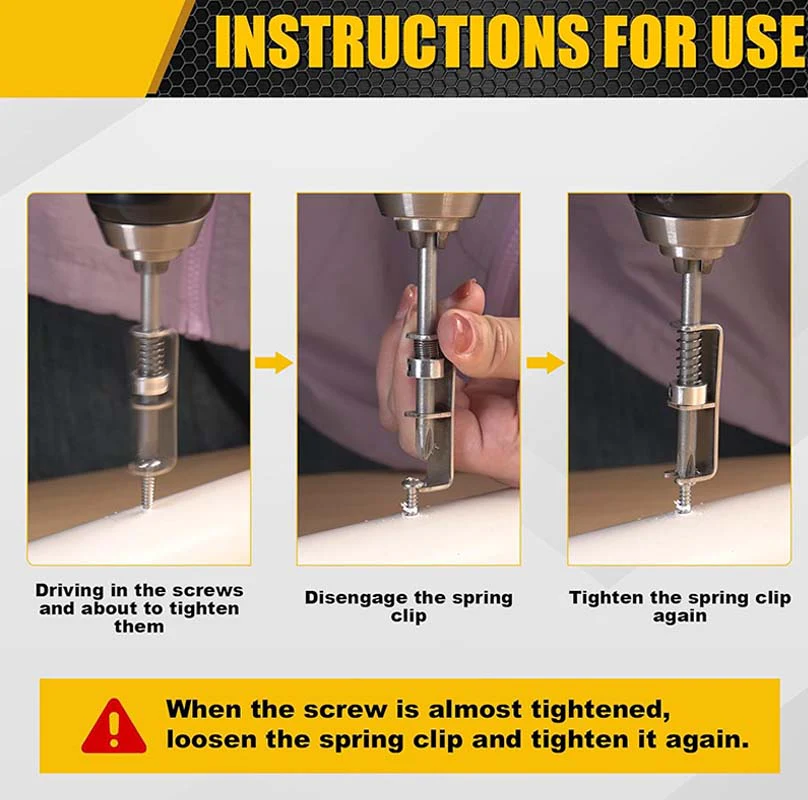 INSTRUCTIONS FOR USE

Driving in the screws and about to tighten them

Disengage the spring clip

Tighten the spring clip again

When the screw is almost tightened, loosen the spring clip and tighten it again.