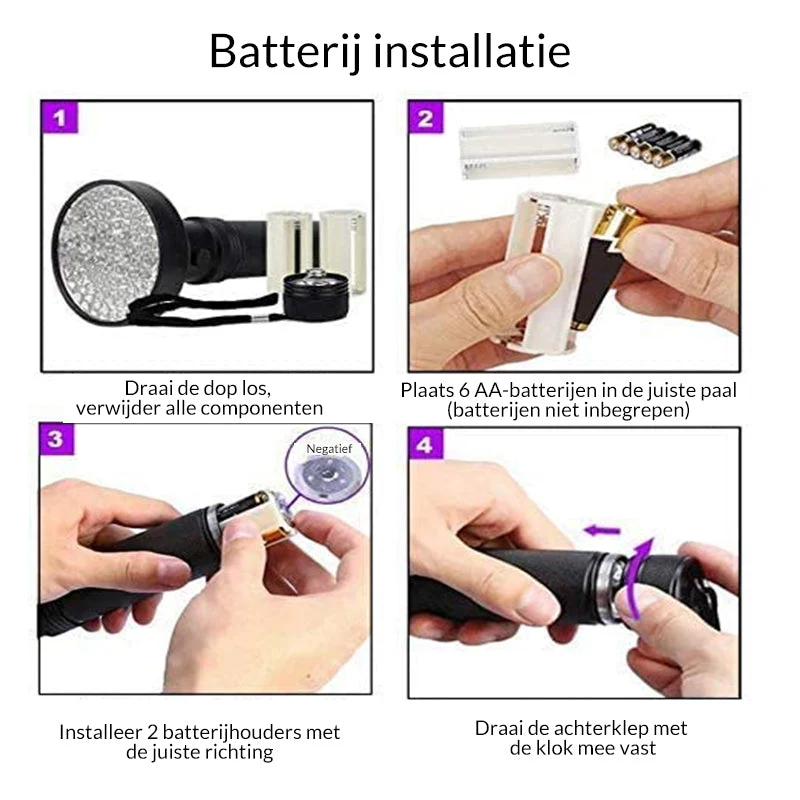 Batterij installatie

1

Draai de dop los, verwijder alle componenten

2

Plaats 6 AA-batterijen in de juiste paal (batterijen niet inbegrepen)

3

Negatief

Installeer 2 batterijhouders met de juiste richting

4

Draai de achterklep met de klok mee vast